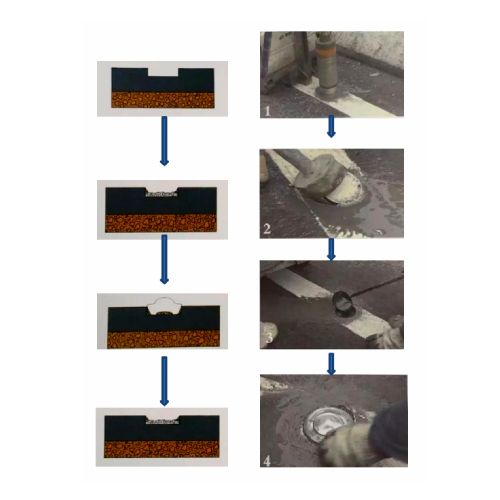 1
2
3
4