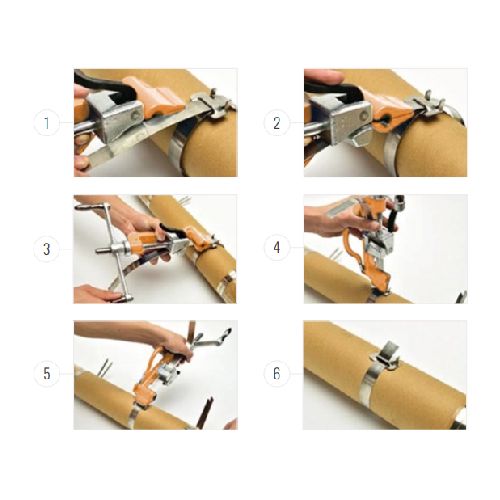 1
2
3
4
5
6